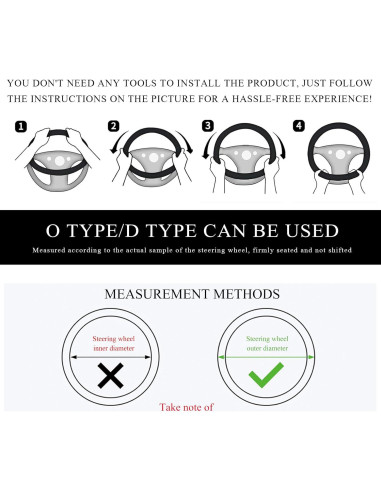 YOU DON'T NEED ANY TOOLS TO INSTALL THE PRODUCT, JUST FOLLOW THE INSTRUCTIONS ON THE PICTURE FOR A HASSLE-FREE EXPERIENCE!

1

2

3

4

O TYPE/D TYPE CAN BE USED

Measured according to the actual sample of the steering wheel, firmly seated and not shifted

MEASUREMENT METHODS

Steering wheel inner diameter

Steering wheel outer diameter

Take note of