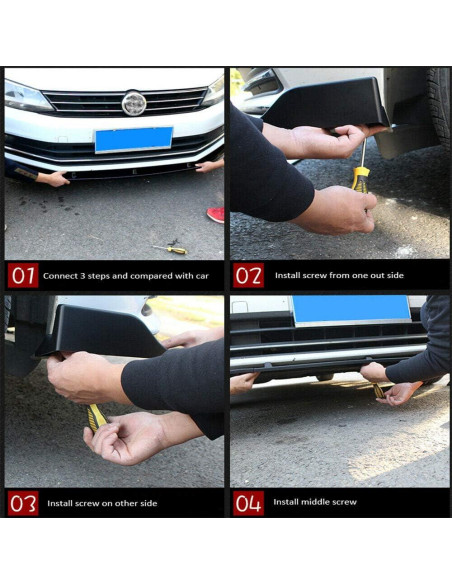 01 Connect 3 steps and compared with car

02 Install screw from one out side

03 Install screw on other side

04 Install middle screw