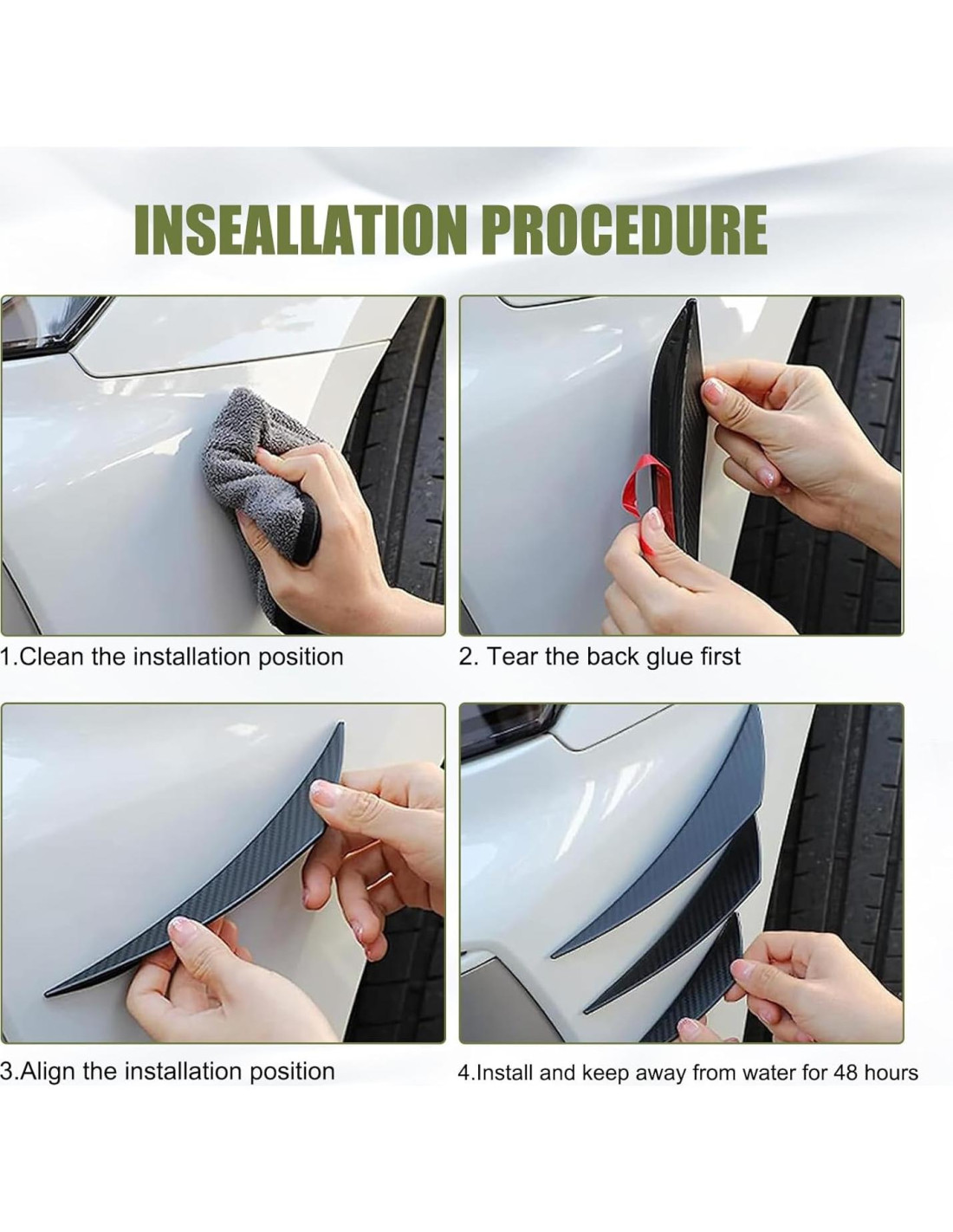 INSEALLATION PROCEDURE

1.Clean the installation position

2. Tear the back glue first

3.Align the installation position

4.Install and keep away from water for 48 hours