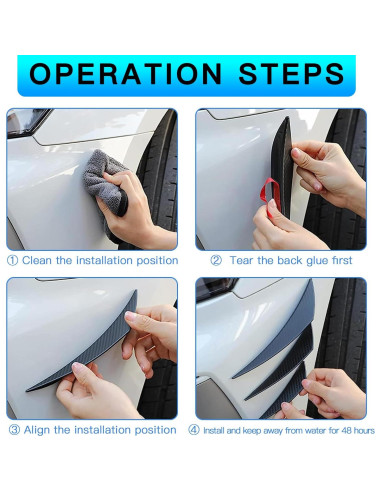 OPERATION STEPS

① Clean the installation position

② Tear the back glue first

③ Align the installation position

④ Install and keep away from water for 48 hours