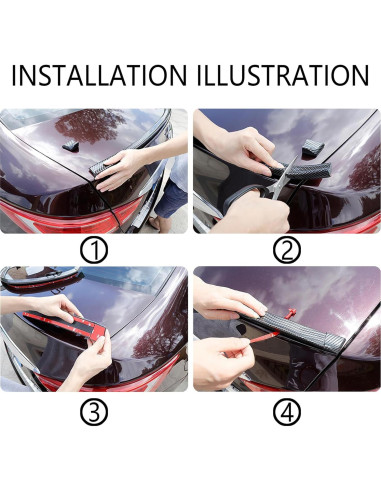 INSTALLATION ILLUSTRATION

①

②

③

④