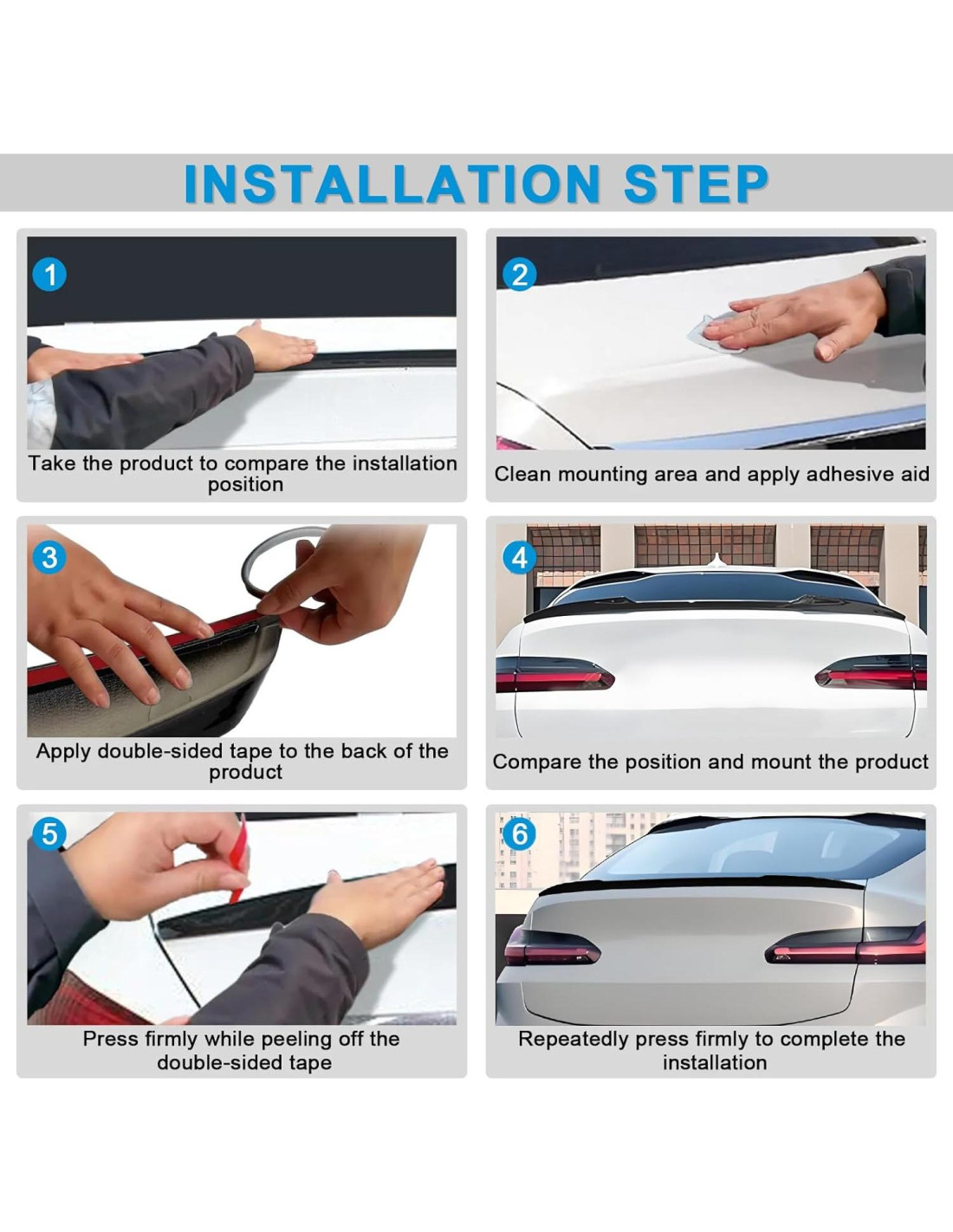 INSTALLATION STEP

1

Take the product to compare the installation position

2

Clean mounting area and apply adhesive aid

3

Apply double-sided tape to the back of the product

4

Compare the position and mount the product

5

Press firmly while peeling off the double-sided tape

6

Repeatedly press firmly to complete the installation