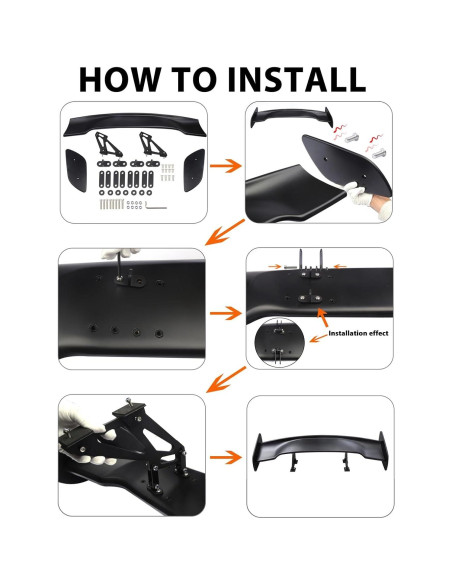 HOW TO INSTALL

Installation effect