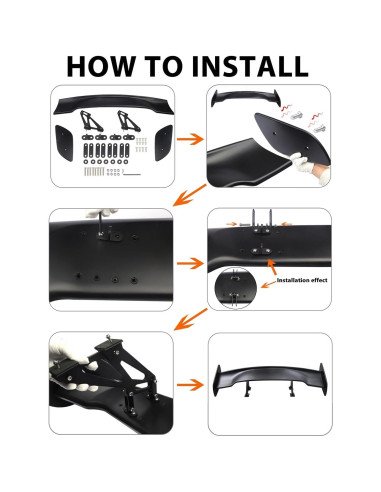 HOW TO INSTALL

Installation effect