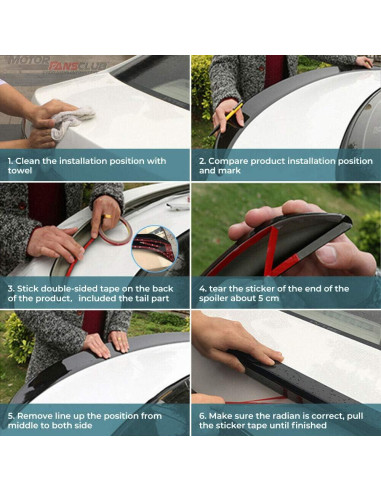 MOTOR FANSCLUB

1. Clean the installation position with towel

2. Compare product installation position and mark

3. Stick double-sided tape on the back of the product, included the tail part

4. tear the sticker of the end of the spoiler about 5 cm

5. Remove line up the position from middle to both side

6. Make sure the radian is correct, pull the sticker tape until finished