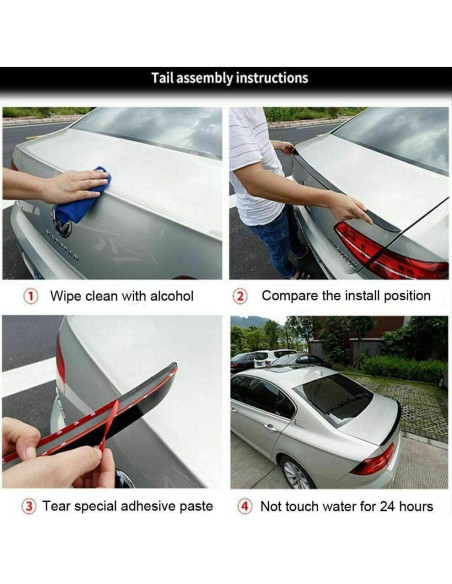 Tail assembly instructions

① Wipe clean with alcohol

② Compare the install position

③ Tear special adhesive paste

④ Not touch water for 24 hours