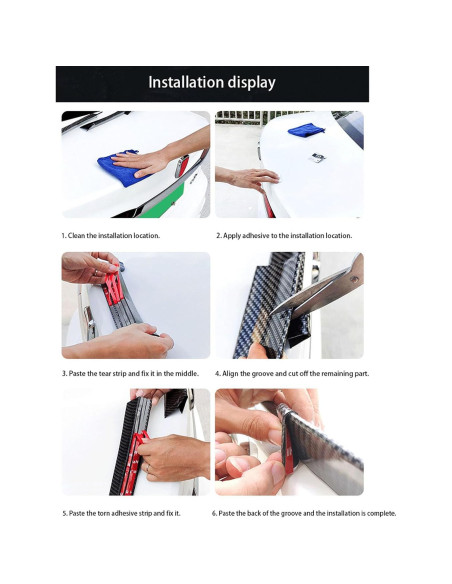 Installation display

1. Clean the installation location.

2. Apply adhesive to the installation location.

3. Paste the tear strip and fix it in the middle.

4. Align the groove and cut off the remaining part.

5. Paste the torn adhesive strip and fix it.

6. Paste the back of the groove and the installation is complete.