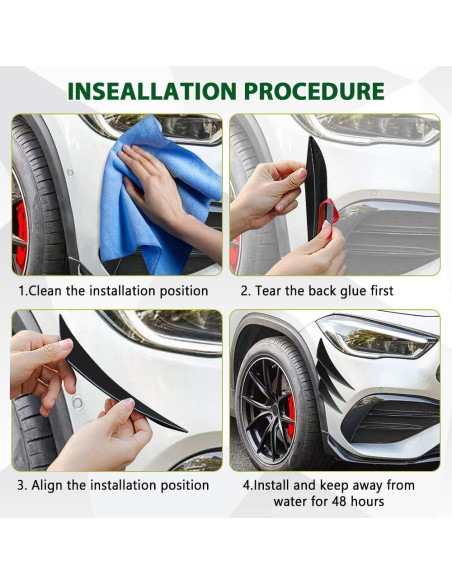 INSEALLATION PROCEDURE

1.Clean the installation position

2. Tear the back glue first

3. Align the installation position

4.Install and keep away from water for 48 hours