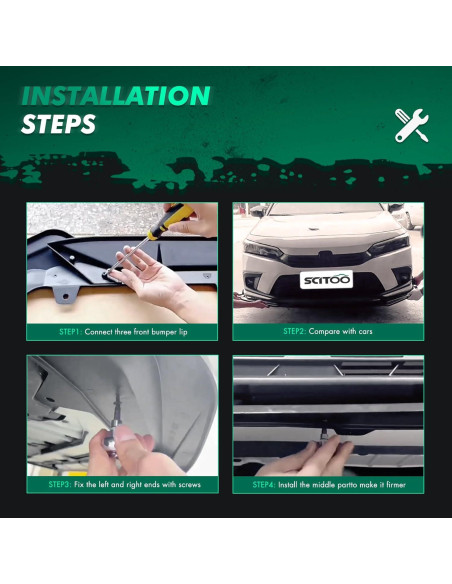 INSTALLATION
STEPS

STEP1: Connect three front bumper lip

SCITOO

STEP2: Compare with cars

STEP3: Fix the left and right ends with screws

STEP4: Install the middle partto make it firmer