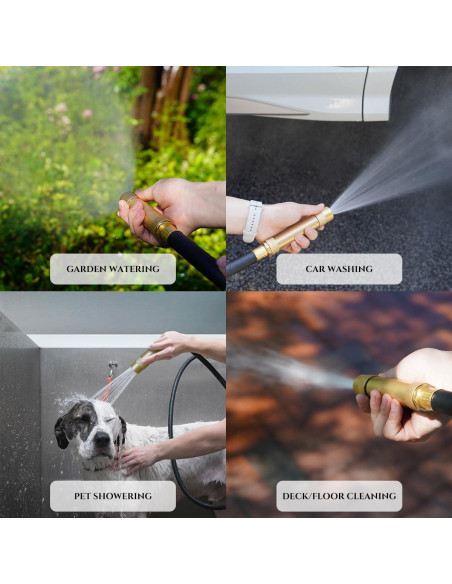 GARDEN WATERING

CAR WASHING

PET SHOWERING

DECK/FLOOR CLEANING