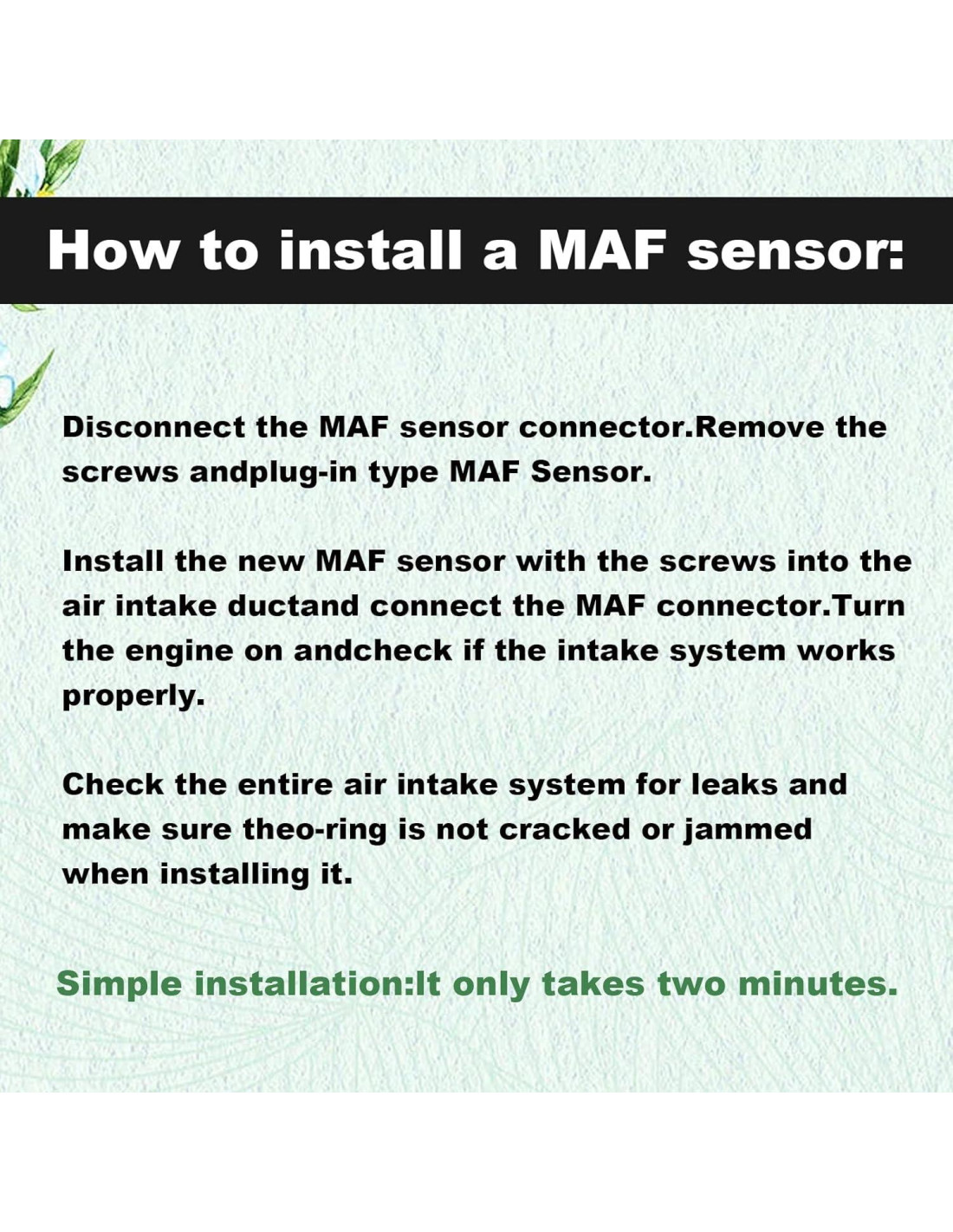 How to install a MAF sensor:

Disconnect the MAF sensor connector.Remove the screws andplug-in type MAF Sensor.

Install the new MAF sensor with the screws into the air intake ductand connect the MAF connector.Turn the engine on andcheck if the intake system works properly.

Check the entire air intake system for leaks and make sure theo-ring is not cracked or jammed when installing it.

Simple installation:It only takes two minutes.