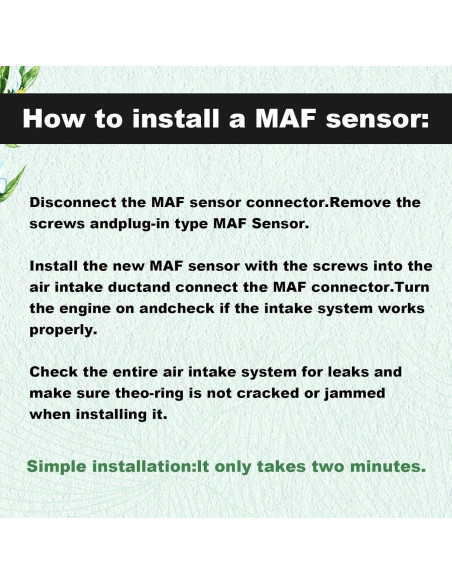 How to install a MAF sensor:

Disconnect the MAF sensor connector.Remove the screws andplug-in type MAF Sensor.

Install the new MAF sensor with the screws into the air intake ductand connect the MAF connector.Turn the engine on andcheck if the intake system works properly.

Check the entire air intake system for leaks and make sure theo-ring is not cracked or jammed when installing it.

Simple installation:It only takes two minutes.