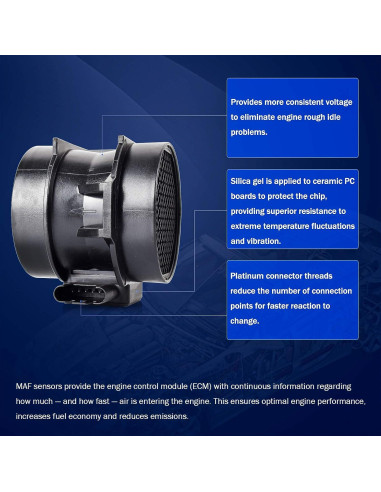 Provides more consistent voltage to eliminate engine rough idle problems.

Silica gel is applied to ceramic PC boards to protect the chip, providing superior resistance to extreme temperature fluctuations and vibration.

Platinum connector threads reduce the number of connection points for faster reaction to change.

MAF sensors provide the engine control module (ECM) with continuous information regarding how much — and how fast — air is entering the engine. This ensures optimal engine performance, increases fuel economy and reduces emissions.