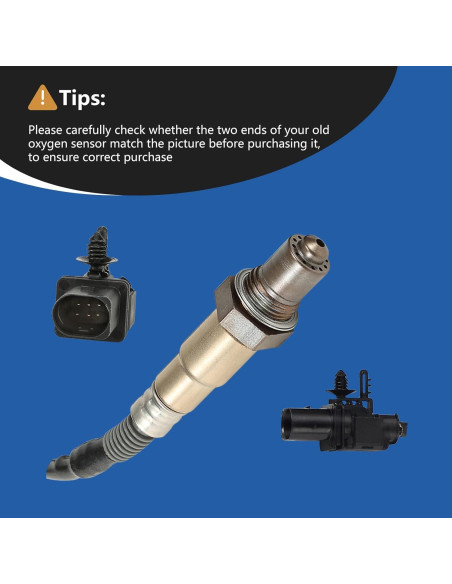 Tips:

Please carefully check whether the two ends of your old oxygen sensor match the picture before purchasing it, to ensure correct purchase