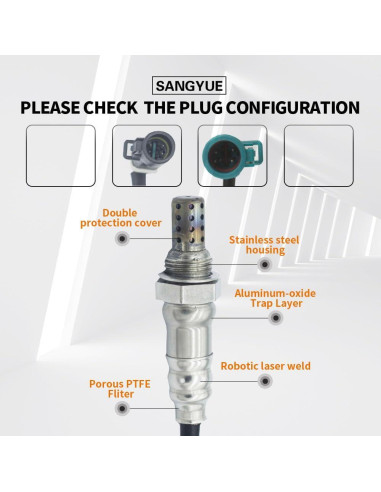 SANGYUE

PLEASE CHECK THE PLUG CONFIGURATION

Double protection cover

Stainless steel housing

Aluminum-oxide Trap Layer

Robotic laser weld

Porous PTFE Fliter