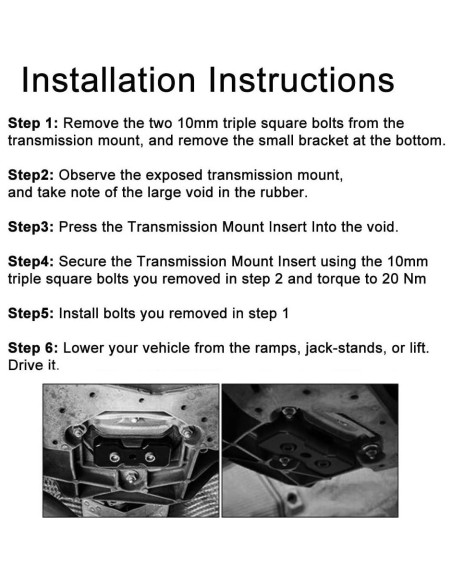 Installation Instructions

Step 1: Remove the two 10mm triple square bolts from the transmission mount, and remove the small bracket at the bottom.

Step2: Observe the exposed transmission mount, and take note of the large void in the rubber.

Step3: Press the Transmission Mount Insert Into the void.

Step4: Secure the Transmission Mount Insert using the 10mm triple square bolts you removed in step 2 and torque to 20 Nm

Step5: Install bolts you removed in step 1

Step 6: Lower your vehicle from the ramps, jack-stands, or lift. Drive it.