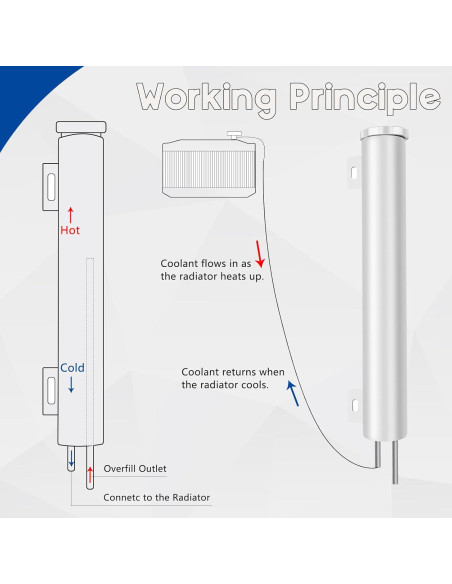 Working Principle

Hot

Cold

Coolant flows in as the radiator heats up.

Coolant returns when the radiator cools.

Overfill Outlet

Connetc to the Radiator