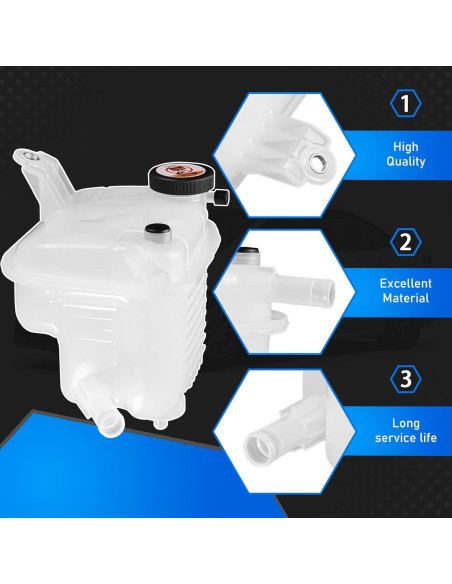 1

High Quality

2

Excellent Material

3

Long service life