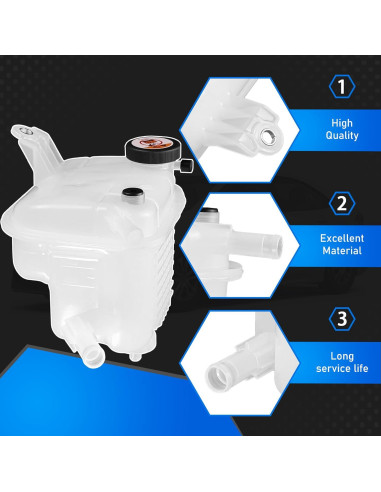 1
High Quality

2
Excellent Material

3
Long service life