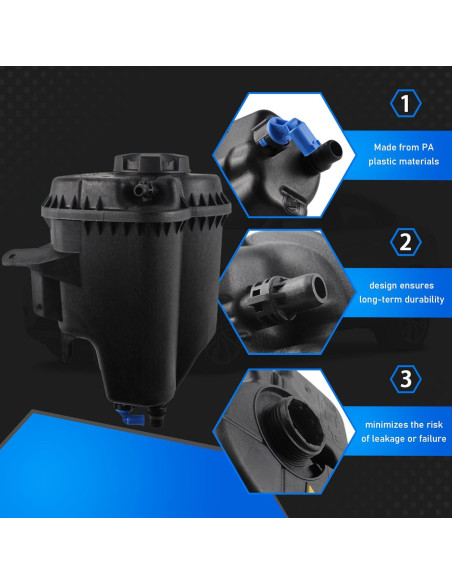 1

Made from PA plastic materials

2

design ensures long-term durability

3

minimizes the risk of leakage or failure