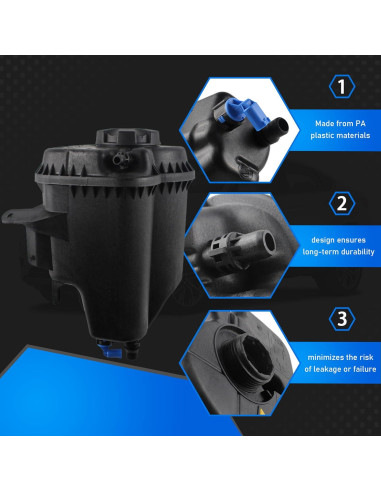 1

Made from PA plastic materials

2

design ensures long-term durability

3

minimizes the risk of leakage or failure