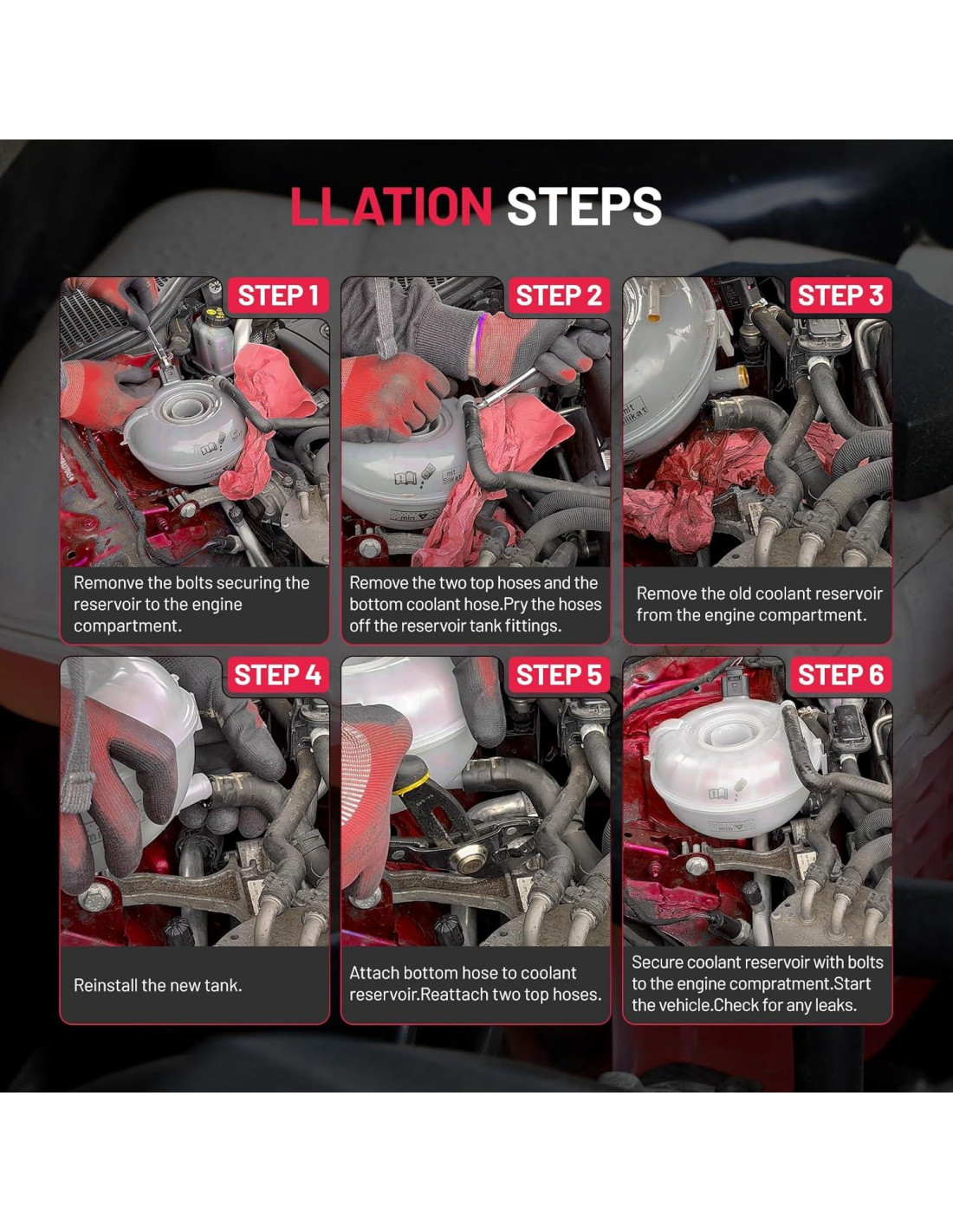 LLATION STEPS

STEP 1

Remonve the bolts securing the reservoir to the engine compartment.

STEP 2

Remove the two top hoses and the bottom coolant hose.Pry the hoses off the reservoir tank fittings.

STEP 3

Remove the old coolant reservoir from the engine compartment.

STEP 4

Reinstall the new tank.

STEP 5

Attach bottom hose to coolant reservoir.Reattach two top hoses.

STEP 6

Secure coolant reservoir with bolts to the engine compratment.Start the vehicle.Check for any leaks.