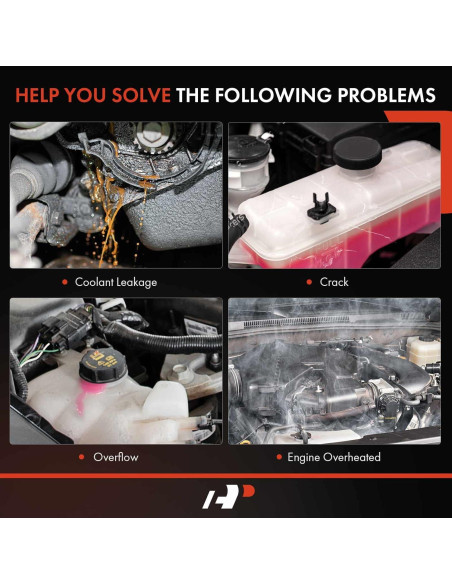 HELP YOU SOLVE THE FOLLOWING PROBLEMS

• Coolant Leakage

• Crack

• Overflow

• Engine Overheated