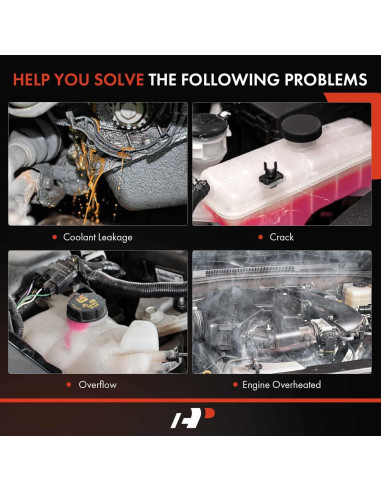 HELP YOU SOLVE THE FOLLOWING PROBLEMS

• Coolant Leakage

• Crack

• Overflow

• Engine Overheated