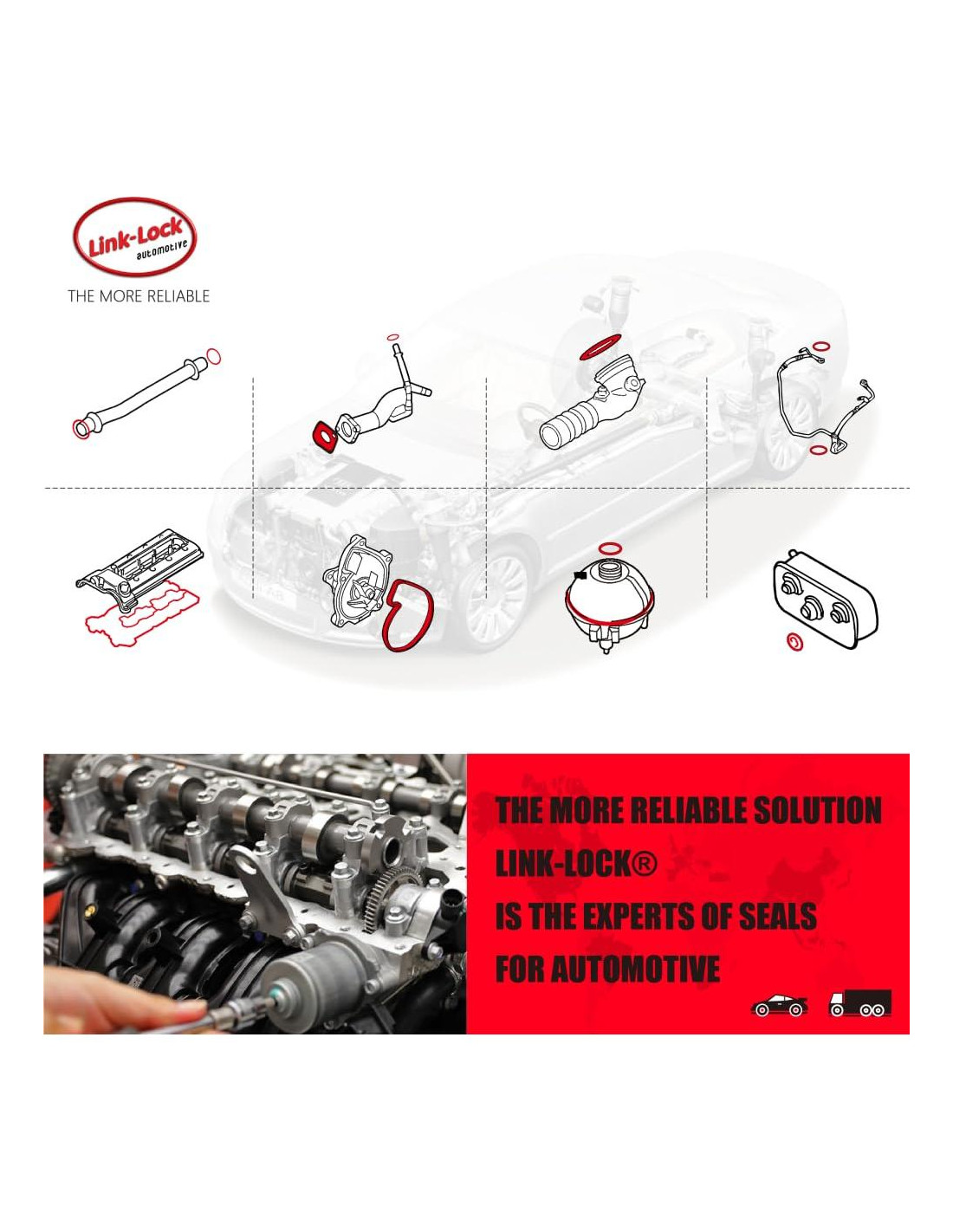 Link-Lock
automotive
THE MORE RELIABLE

THE MORE RELIABLE SOLUTION
LINK-LOCK®
IS THE EXPERTS OF SEALS
FOR AUTOMOTIVE