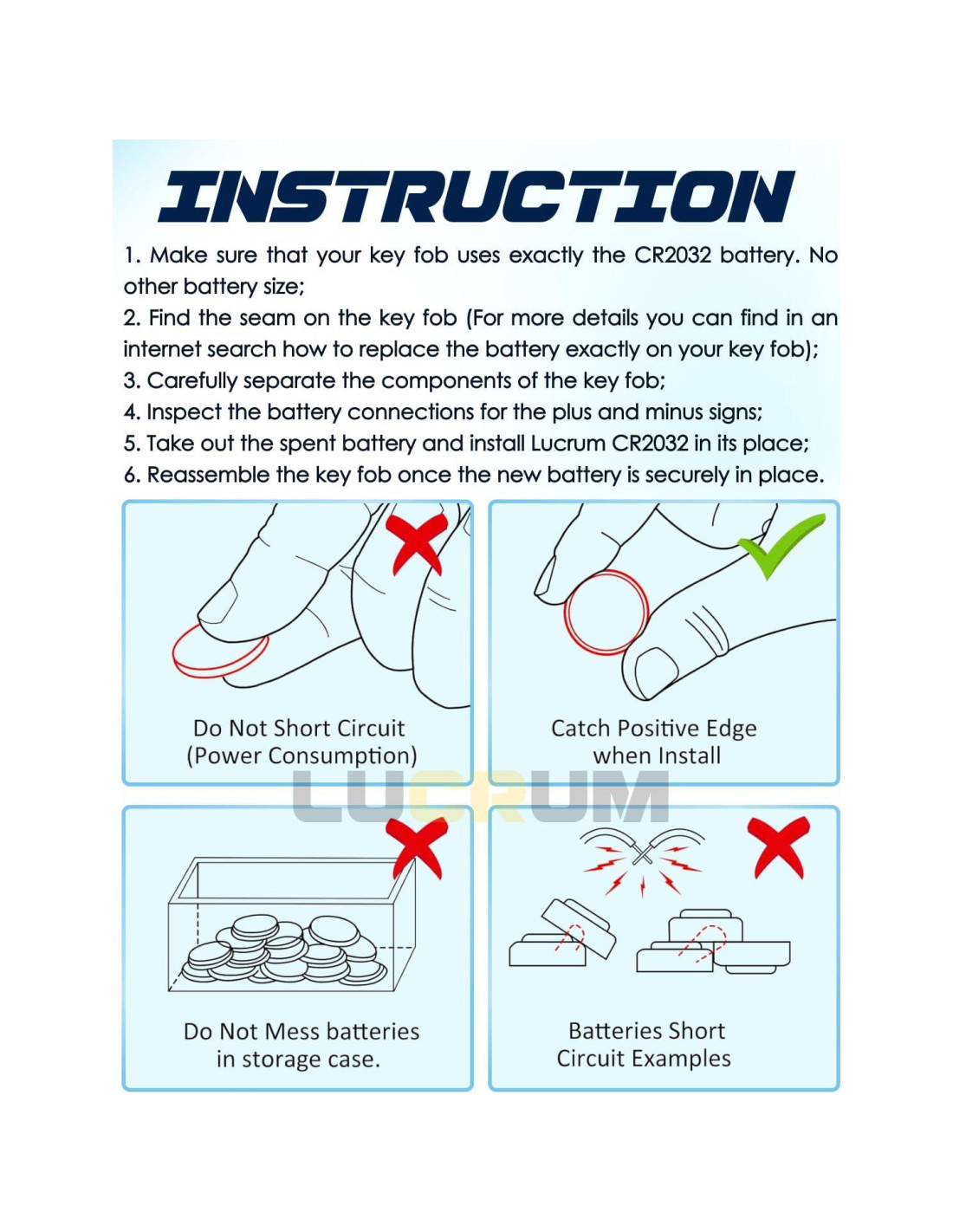 INSTRUCTION

1. Make sure that your key fob uses exactly the CR2032 battery. No other battery size;
2. Find the seam on the key fob (For more details you can find in an internet search how to replace the battery exactly on your key fob);
3. Carefully separate the components of the key fob;
4. Inspect the battery connections for the plus and minus signs;
5. Take out the spent battery and install Lucrum CR2032 in its place;
6. Reassemble the key fob once the new battery is securely in place.

Do Not Short Circuit
(Power Consumption)

Catch Positive Edge
when Install

LUCRUM

Do Not Mess batteries
in storage case.

Batteries Short
Circuit Examples