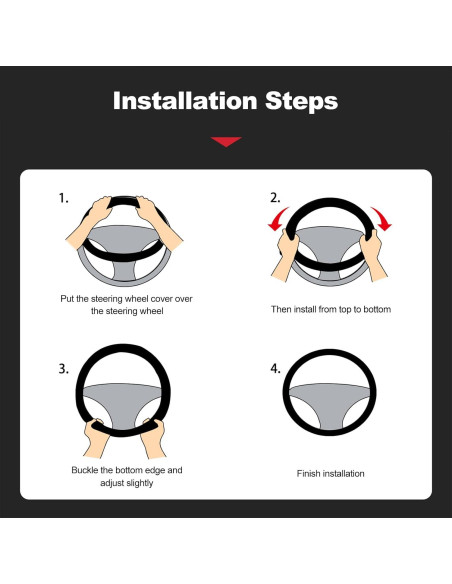 Installation Steps

1.

Put the steering wheel cover over the steering wheel

2.

Then install from top to bottom

3.

Buckle the bottom edge and adjust slightly

4.

Finish installation