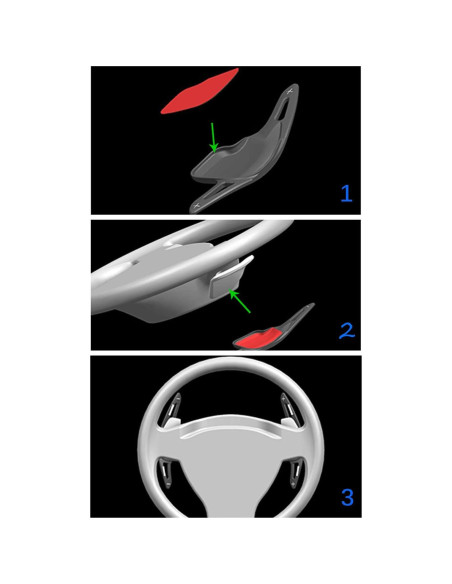 1

2

3