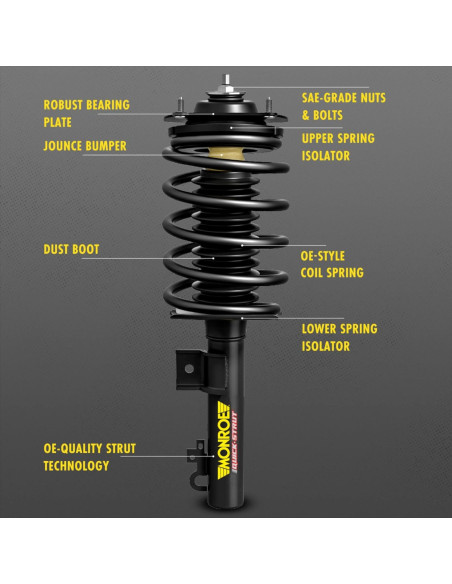 ROBUST BEARING PLATE

JOUNCE BUMPER

DUST BOOT

OE-QUALITY STRUT TECHNOLOGY

SAE-GRADE NUTS & BOLTS

UPPER SPRING ISOLATOR

OE-STYLE COIL SPRING

LOWER SPRING ISOLATOR

MONROE

QUICK-STRUT