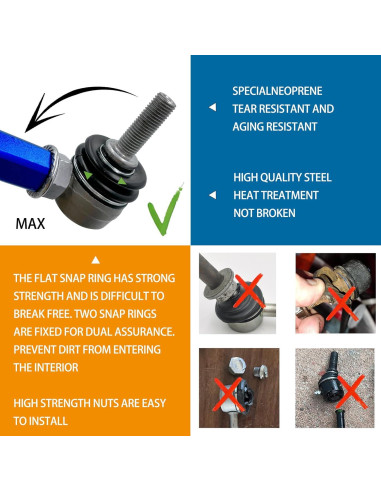 MAX

SPECIALNEOPRENE
TEAR RESISTANT AND
AGING RESISTANT

HIGH QUALITY STEEL
HEAT TREATMENT
NOT BROKEN

THE FLAT SNAP RING HAS STRONG STRENGTH AND IS DIFFICULT TO BREAK FREE. TWO SNAP RINGS ARE FIXED FOR DUAL ASSURANCE. PREVENT DIRT FROM ENTERING THE INTERIOR

HIGH STRENGTH NUTS ARE EASY TO INSTALL