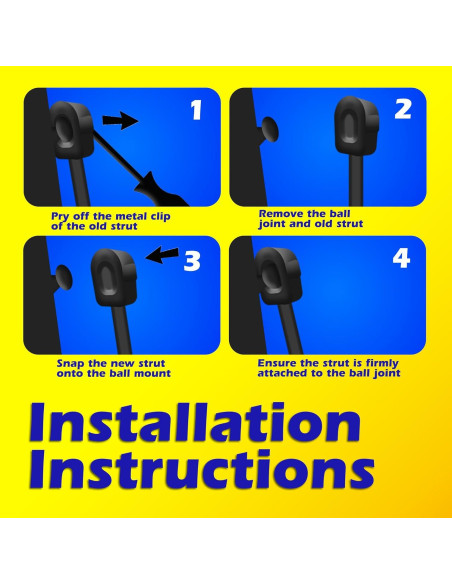 1

Pry off the metal clip of the old strut

2

Remove the ball joint and old strut

3

Snap the new strut onto the ball mount

4

Ensure the strut is firmly attached to the ball joint

Installation Instructions