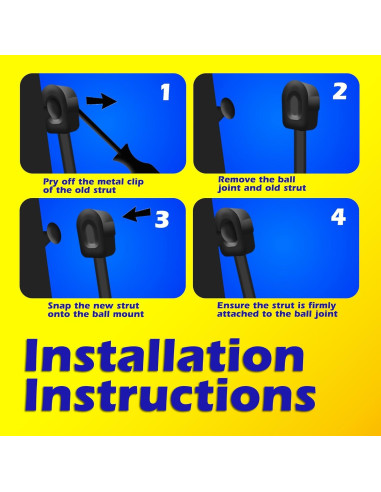 1

Pry off the metal clip of the old strut

2

Remove the ball joint and old strut

3

Snap the new strut onto the ball mount

4

Ensure the strut is firmly attached to the ball joint

Installation Instructions