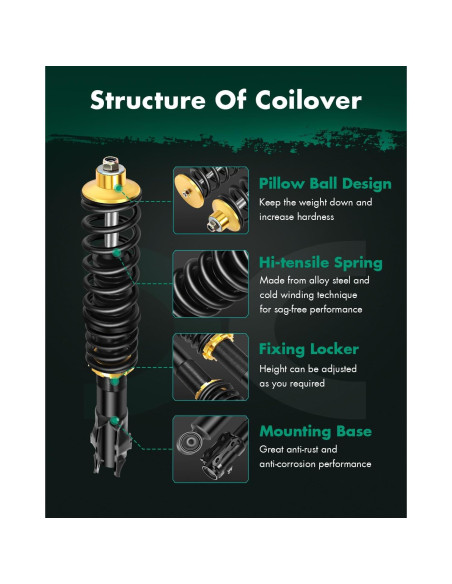 Structure Of Coilover

Pillow Ball Design
Keep the weight down and increase hardness

Hi-tensile Spring
Made from alloy steel and cold winding technique for sag-free performance

Fixing Locker
Height can be adjusted as you required

Mounting Base
Great anti-rust and anti-corrosion performance