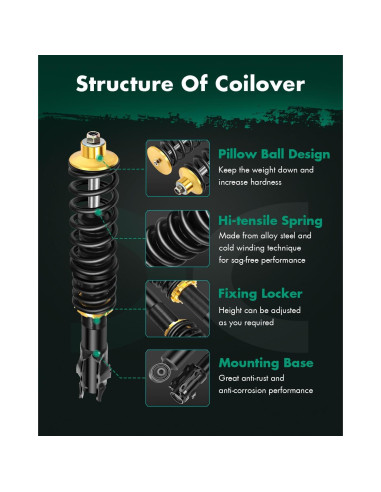 Structure Of Coilover

Pillow Ball Design
Keep the weight down and increase hardness

Hi-tensile Spring
Made from alloy steel and cold winding technique for sag-free performance

Fixing Locker
Height can be adjusted as you required

Mounting Base
Great anti-rust and anti-corrosion performance