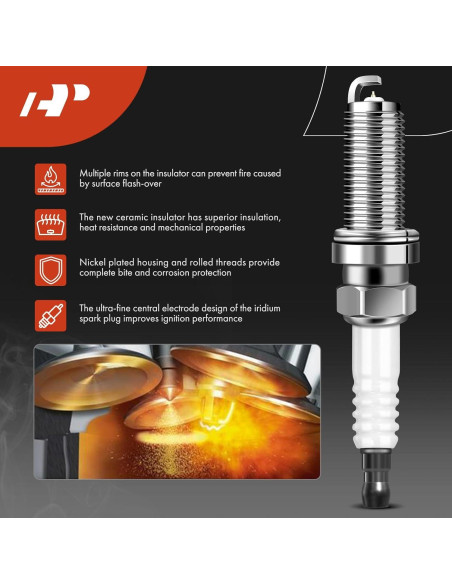 Multiple rims on the insulator can prevent fire caused by surface flash-over

The new ceramic insulator has superior insulation, heat resistance and mechanical properties

Nickel plated housing and rolled threads provide complete bite and corrosion protection

The ultra-fine central electrode design of the iridium spark plug improves ignition performance