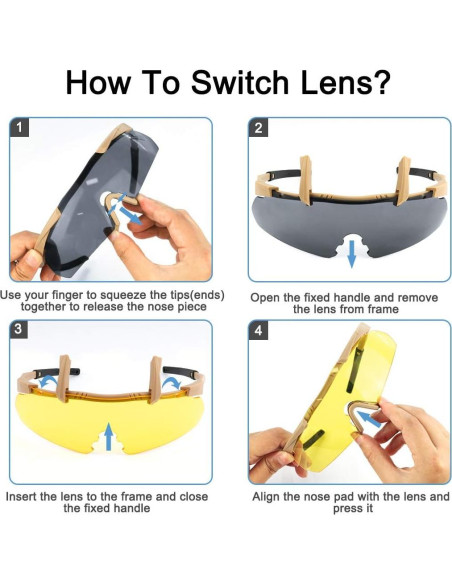 How To Switch Lens?

1

Use your finger to squeeze the tips(ends) together to release the nose piece

2

Open the fixed handle and remove the lens from frame

3

Insert the lens to the frame and close the fixed handle

4

Align the nose pad with the lens and press it