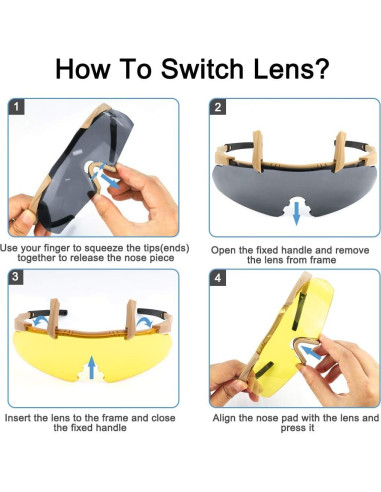 How To Switch Lens?

1

Use your finger to squeeze the tips(ends) together to release the nose piece

2

Open the fixed handle and remove the lens from frame

3

Insert the lens to the frame and close the fixed handle

4

Align the nose pad with the lens and press it