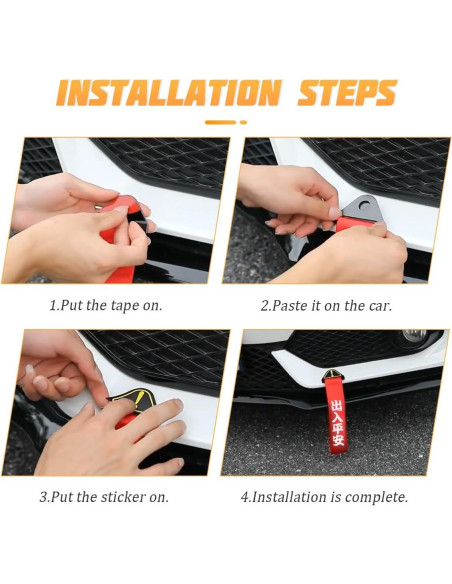 INSTALLATION STEPS

1.Put the tape on.

2.Paste it on the car.

3.Put the sticker on.

出入平安

4.Installation is complete.