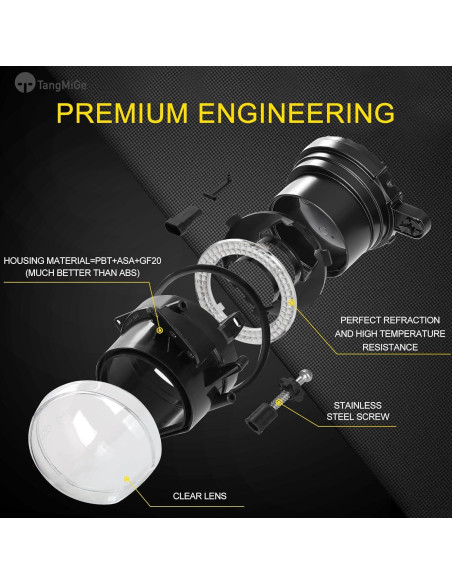 TangMiGe

PREMIUM ENGINEERING

HOUSING MATERIAL=PBT+ASA+GF20 (MUCH BETTER THAN ABS)

PERFECT REFRACTION AND HIGH TEMPERATURE RESISTANCE

STAINLESS STEEL SCREW

CLEAR LENS