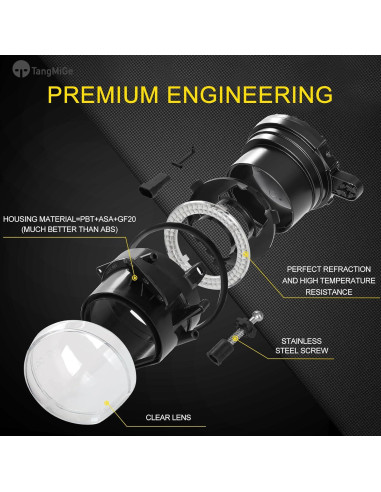 TangMiGe

PREMIUM ENGINEERING

HOUSING MATERIAL=PBT+ASA+GF20
(MUCH BETTER THAN ABS)

PERFECT REFRACTION
AND HIGH TEMPERATURE
RESISTANCE

STAINLESS
STEEL SCREW

CLEAR LENS