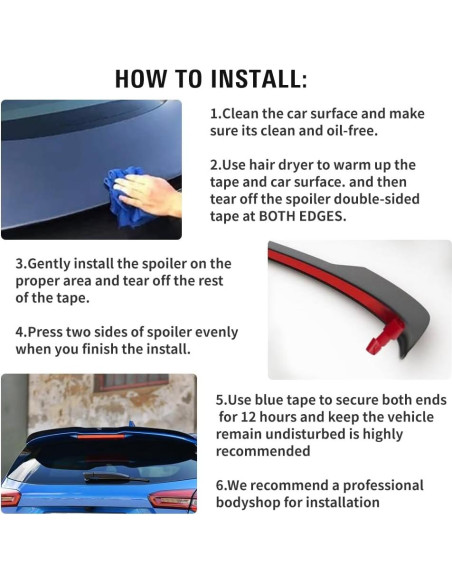 HOW TO INSTALL:

1.Clean the car surface and make sure its clean and oil-free.

2.Use hair dryer to warm up the tape and car surface. and then tear off the spoiler double-sided tape at BOTH EDGES.

3.Gently install the spoiler on the proper area and tear off the rest of the tape.

4.Press two sides of spoiler evenly when you finish the install.

5.Use blue tape to secure both ends for 12 hours and keep the vehicle remain undisturbed is highly recommended

6.We recommend a professional bodyshop for installation