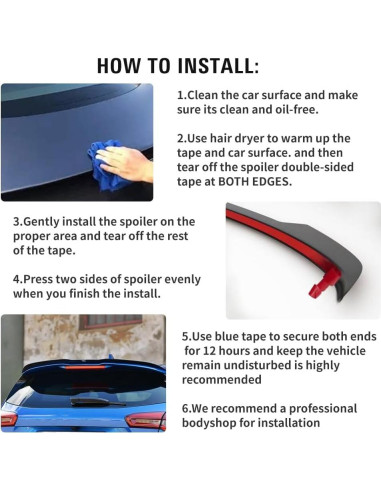 HOW TO INSTALL:

1.Clean the car surface and make sure its clean and oil-free.

2.Use hair dryer to warm up the tape and car surface. and then tear off the spoiler double-sided tape at BOTH EDGES.

3.Gently install the spoiler on the proper area and tear off the rest of the tape.

4.Press two sides of spoiler evenly when you finish the install.

5.Use blue tape to secure both ends for 12 hours and keep the vehicle remain undisturbed is highly recommended

6.We recommend a professional bodyshop for installation