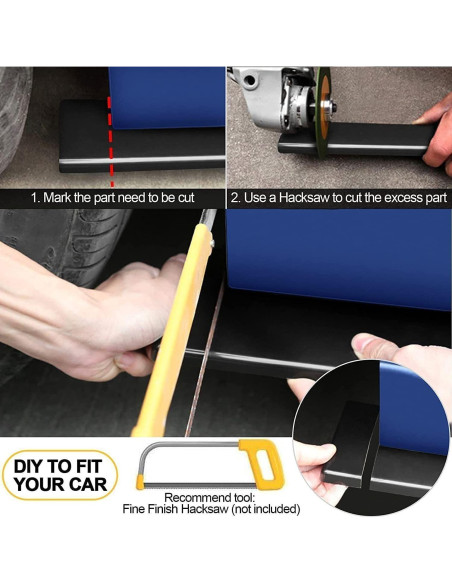 1. Mark the part need to be cut

2. Use a Hacksaw to cut the excess part

DIY TO FIT YOUR CAR

Recommend tool:
Fine Finish Hacksaw (not included)