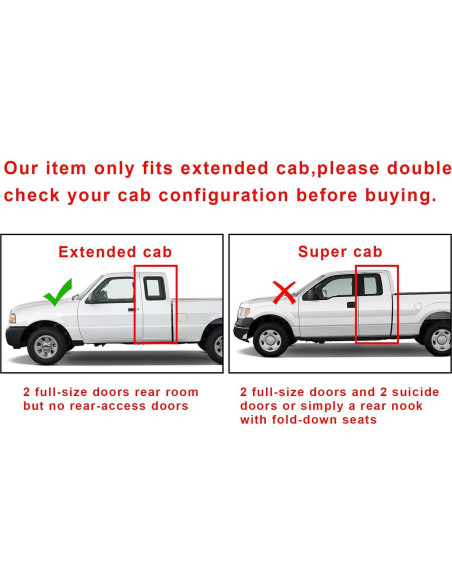 Our item only fits extended cab,please double check your cab configuration before buying.

Extended cab

2 full-size doors rear room but no rear-access doors

Super cab

2 full-size doors and 2 suicide doors or simply a rear nook with fold-down seats