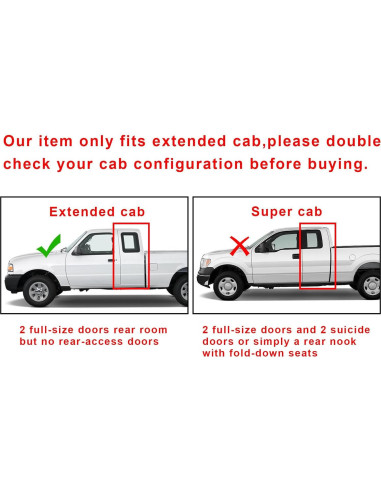 Our item only fits extended cab,please double check your cab configuration before buying.

Extended cab

2 full-size doors rear room but no rear-access doors

Super cab

2 full-size doors and 2 suicide doors or simply a rear nook with fold-down seats