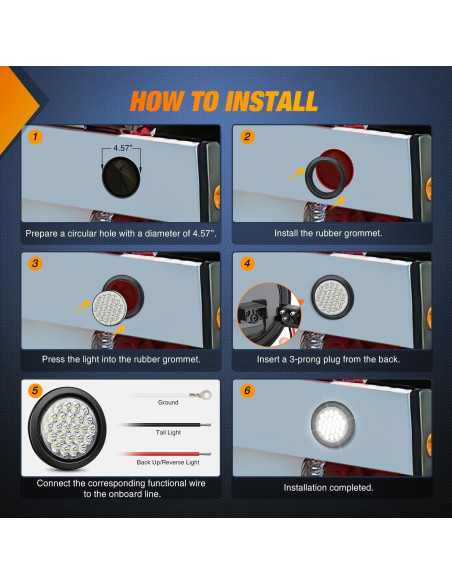 HOW TO INSTALL

1

4.57"

Prepare a circular hole with a diameter of 4.57".

2

Install the rubber grommet.

3

Press the light into the rubber grommet.

4

Insert a 3-prong plug from the back.

5

Ground

Tail Light

Back Up/Reverse Light

Connect the corresponding functional wire to the onboard line.

6

Installation completed.